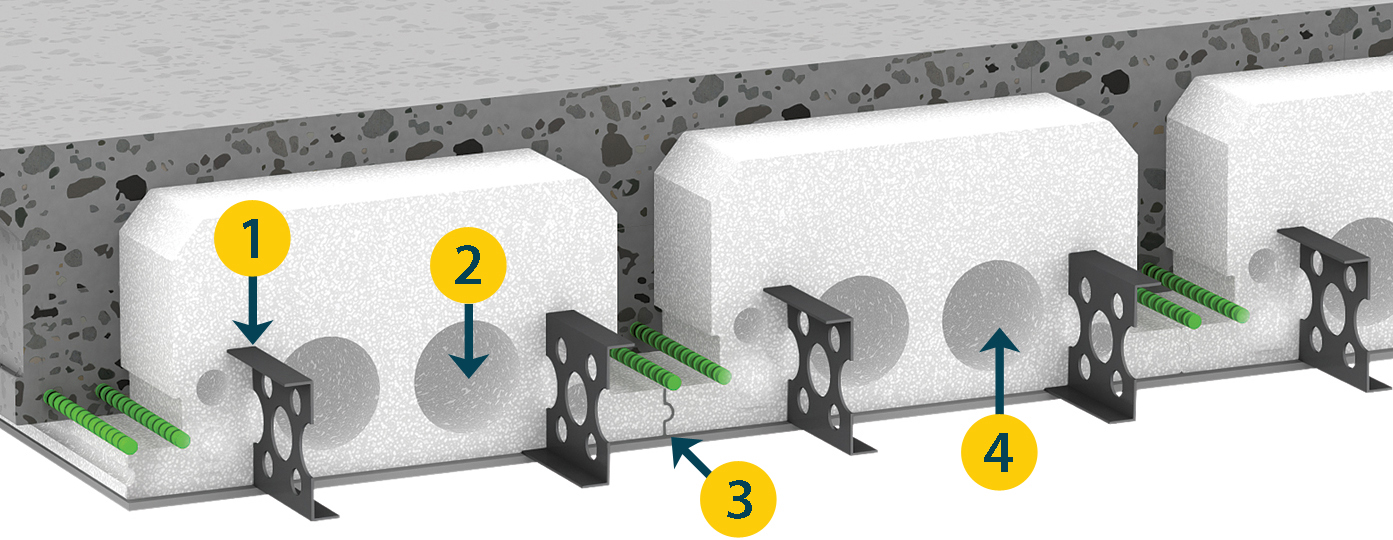 1
2
3
4